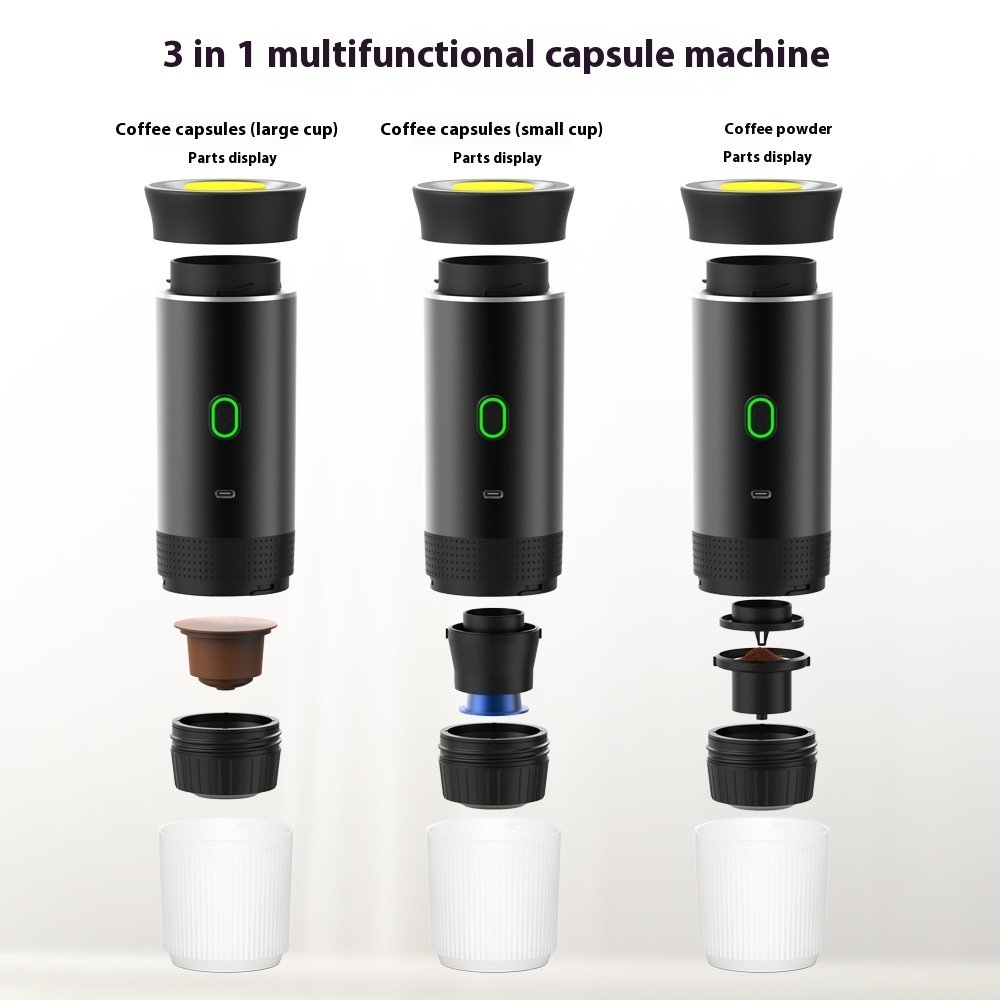 3 in 1 multifunctional capsule machine

Coffee capsules (large cup)
Parts display

Coffee capsules (small cup)
Parts display

Coffee powder
Parts display